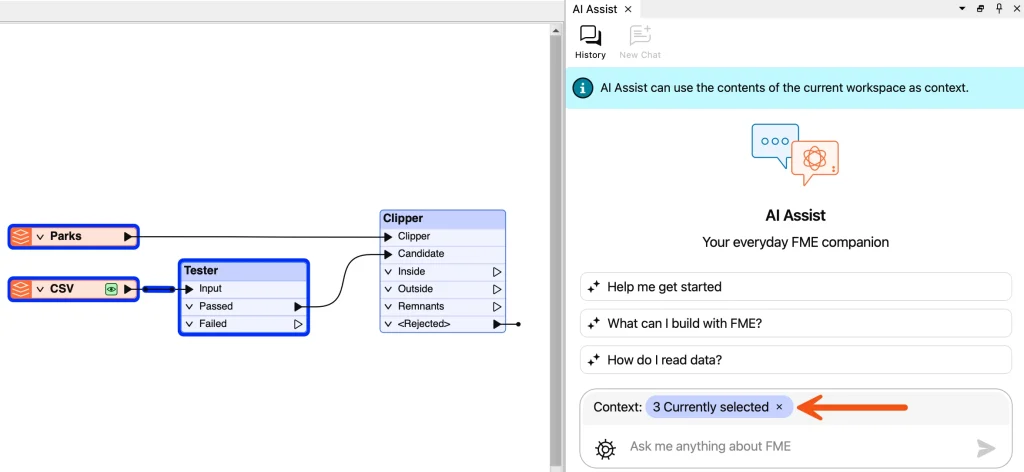 Parks

CSV

Tester
Input
Passed
Failed

Clipper
Clipper
Candidate
Inside
Outside
Remnants
<Rejected>

AI Assist ×

History
New Chat

AI Assist can use the contents of the current workspace as context.

AI Assist
Your everyday FME companion

Help me get started
What can I build with FME?
How do I read data?

Context: 3 Currently selected ×

Ask me anything about FME